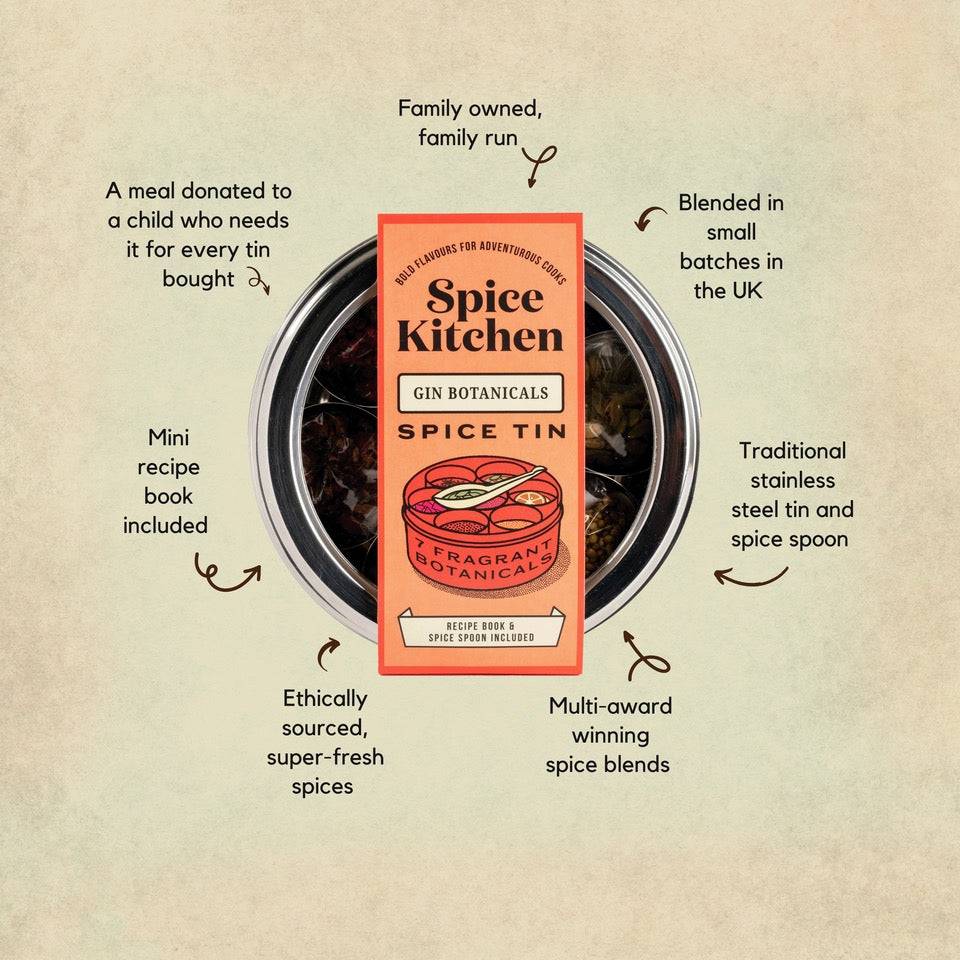 Family owned, family run

A meal donated to a child who needs it for every tin bought

Blended in small batches in the UK

BOLD FLAVOURS FOR ADVENTUROUS COOKS

Spice Kitchen

GIN BOTANICALS

SPICE TIN

7 FRAGRANT BOTANICALS

RECIPE BOOK & SPICE SPOON INCLUDED

Mini recipe book included

Traditional stainless steel tin and spice spoon

Ethically sourced, super-fresh spices

Multi-award winning spice blends